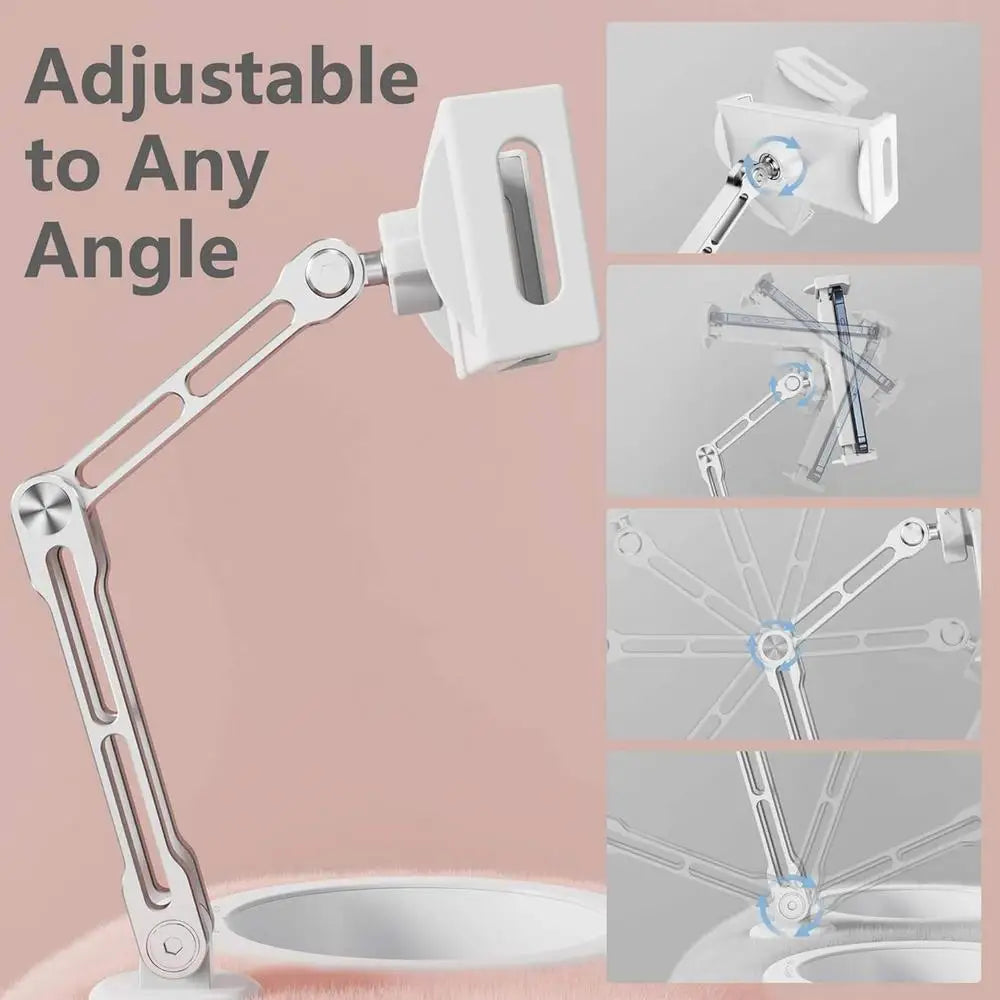 Adjustable to Any Angle